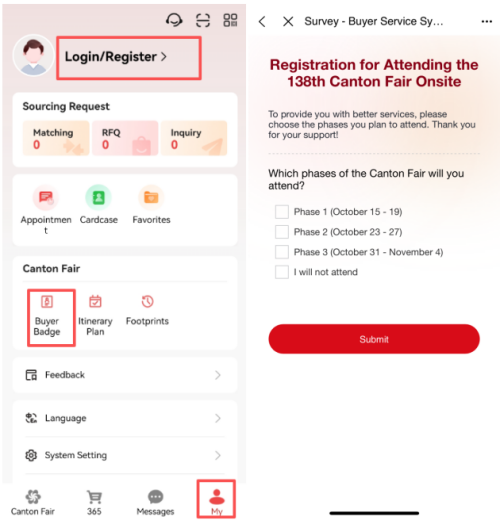 Login/Register >

Sourcing Request

Matching 0

RFQ 0

Inquiry 0

Appointment

Cardcase

Favorites

Canton Fair

Buyer Badge

Itinerary Plan

Footprints

Feedback

Language

System Setting

Canton Fair

365

Messages

My

Survey - Buyer Service Sy...

Registration for Attending the 138th Canton Fair Onsite

To provide you with better services, please choose the phases you plan to attend. Thank you for your support!

Which phases of the Canton Fair will you attend?

Phase 1 (October 15 - 19)

Phase 2 (October 23 - 27)

Phase 3 (October 31 - November 4)

I will not attend

Submit